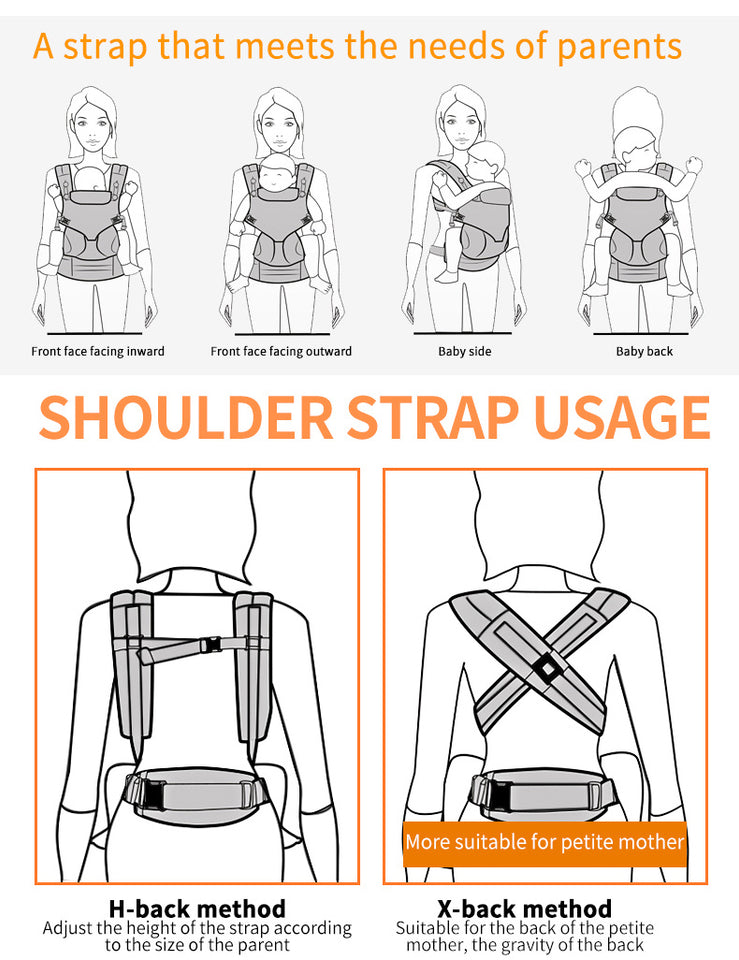 A strap that meets the needs of parents

Front face facing inward

Front face facing outward

Baby side

Baby back

SHOULDER STRAP USAGE

More suitable for petite mother

H-back method
Adjust the height of the strap according to the size of the parent

X-back method
Suitable for the back of the petite mother, the gravity of the back